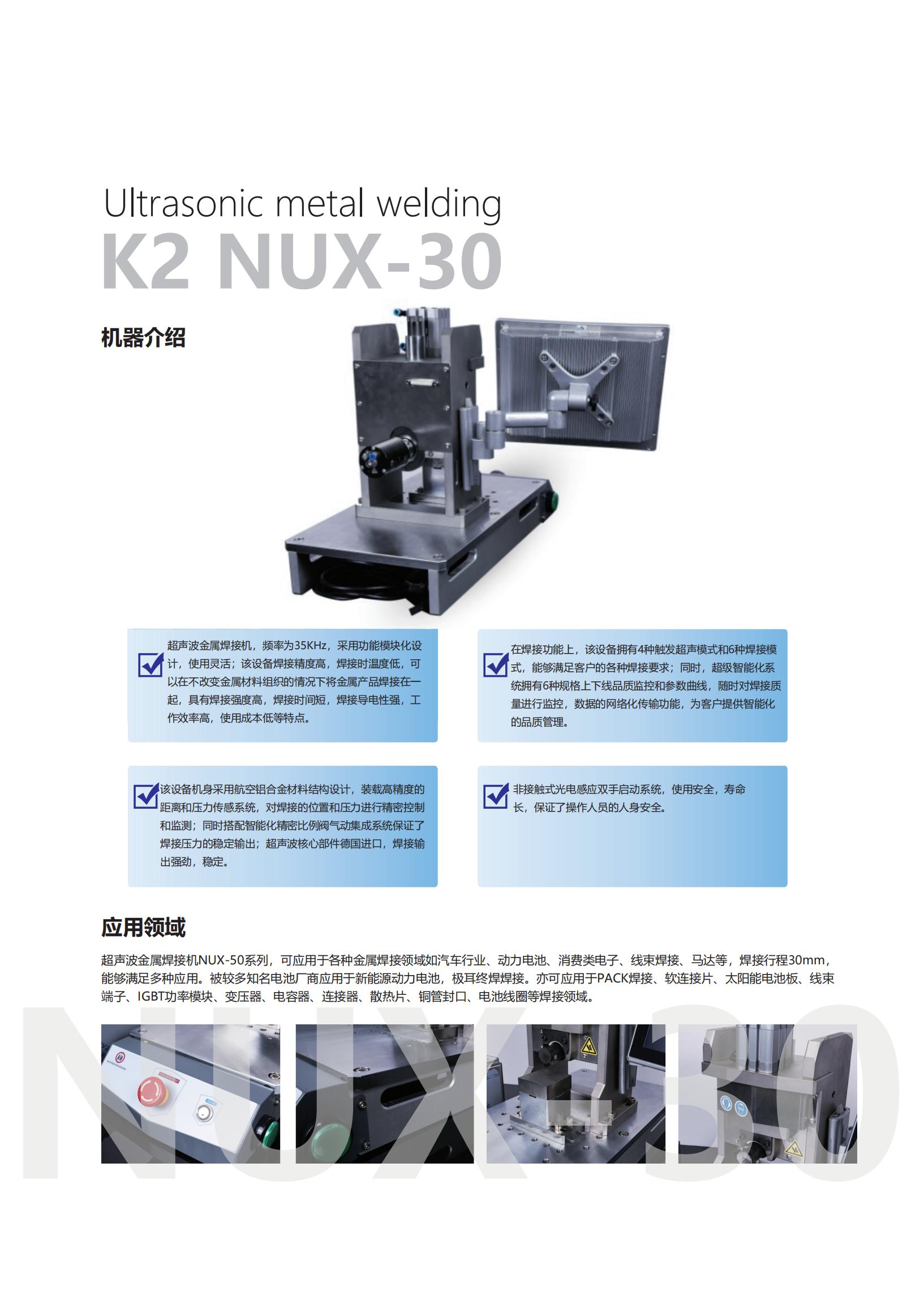 Ultrasonic metal welding
K2 NUX-30

机器介绍

超声波金属焊接机，频率为35KHz，采用功能模块化设计，使用灵活；该设备焊接精度高，焊接时温度低，可以在不改变金属材料组织的情况下将金属产品焊接在一起，具有焊接强度高，焊接时间短，焊接导电性强，工作效率高，使用成本低等特点。

在焊接功能上，该设备拥有4种触发超声模式和6种焊接模式，能够满足客户的各种焊接要求；同时，超级智能化系统拥有6种规格上下线品质监控和参数曲线，随时对焊接质量进行监控，数据的网络化传输功能，为客户提供智能化的品质管理。

该设备机身采用航空铝合金材料结构设计，装载高精度的距离和压力传感系统，对焊接的位置和压力进行精密控制和监测；同时搭配智能化精密比例阀气动集成系统保证了焊接压力的稳定输出；超声波核心部件德国进口，焊接输出强劲，稳定。

非接触式光电感应双手启动系统，使用安全，寿命长，保证了操作人员的人身安全。

应用领域

超声波金属焊接机NUX-50系列，可应用于各种金属焊接领域如汽车行业、动力电池、消费类电子、线束焊接、马达等，焊接行程30mm，能够满足多种应用。被较多知名电池厂商应用于新能源动力电池，极耳终焊焊接。亦可应用于PACK焊接、软连接片、太阳能电池板、线束端子、IGBT功率模块、变压器、电容器、连接器、散热片、铜管封口、电池线圈等焊接领域。

NUX-30